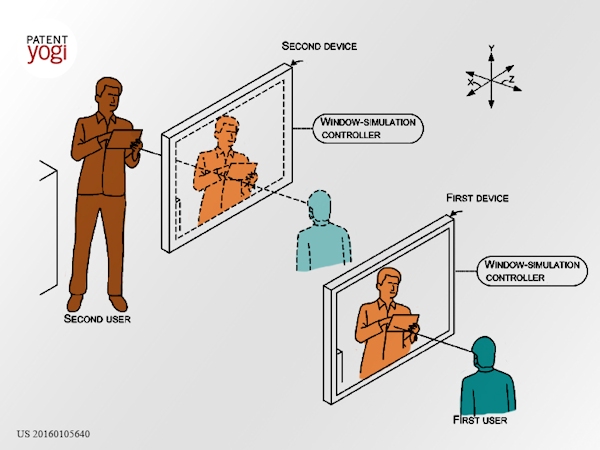 PATENT
yogi

SECOND DEVICE

Y
X
Z

WINDOW-SIMULATION CONTROLLER

FIRST DEVICE

WINDOW-SIMULATION CONTROLLER

SECOND USER

FIRST USER

US 20160105640